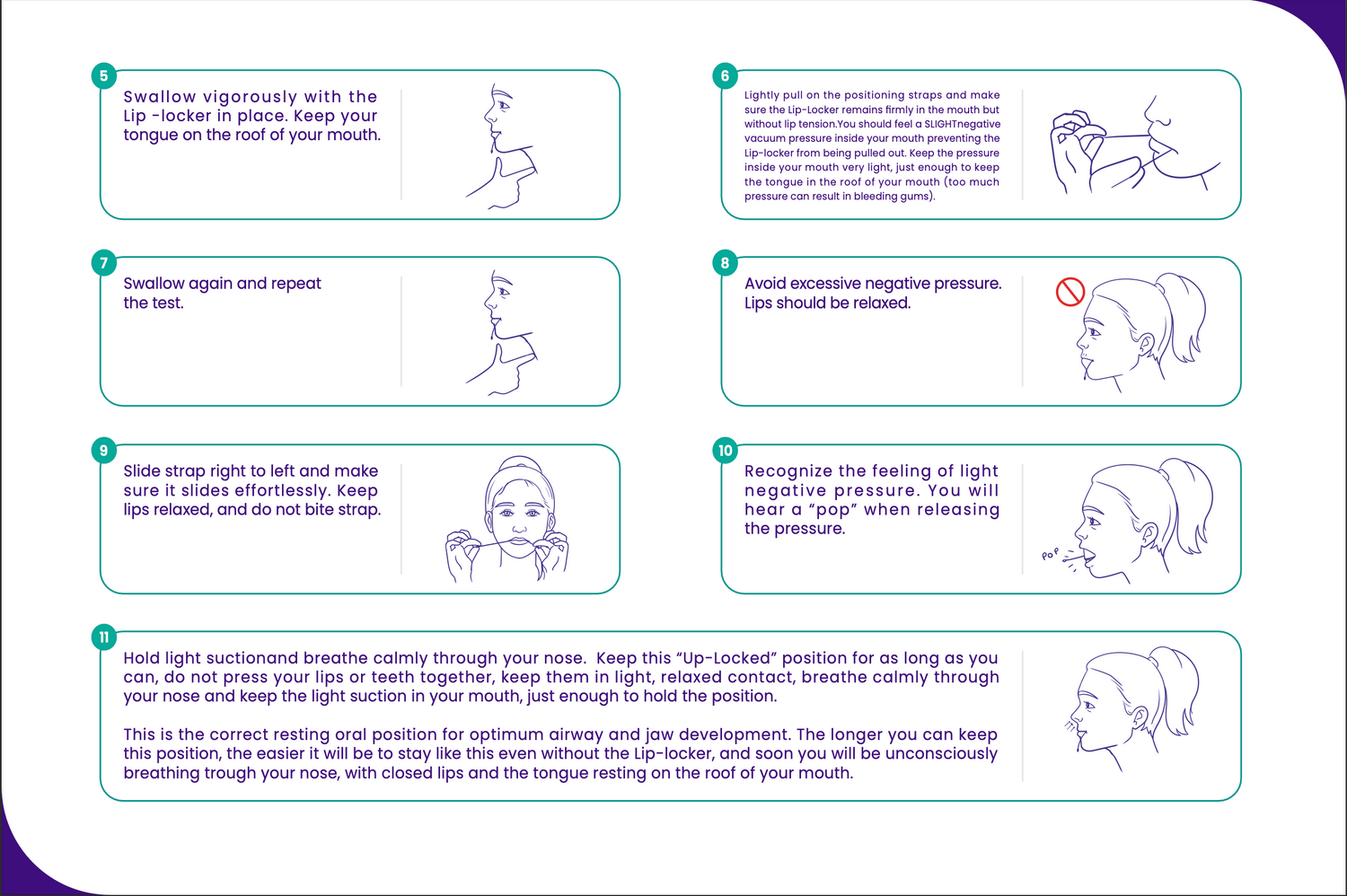 5
Swallow vigorously with the Lip -locker in place. Keep your tongue on the roof of your mouth.

6
Lightly pull on the positioning straps and make sure the Lip-Locker remains firmly in the mouth but without lip tension.You should feel a SLIGHTnegative vacuum pressure inside your mouth preventing the Lip-locker from being pulled out. Keep the pressure inside your mouth very light, just enough to keep the tongue in the roof of your mouth (too much pressure can result in bleeding gums).

7
Swallow again and repeat the test.

8
Avoid excessive negative pressure. Lips should be relaxed.

9
Slide strap right to left and make sure it slides effortlessly. Keep lips relaxed, and do not bite strap.

10
Recognize the feeling of light negative pressure. You will hear a "pop" when releasing the pressure.

POP

11
Hold light suctionand breathe calmly through your nose. Keep this "Up-Locked" position for as long as you can, do not press your lips or teeth together, keep them in light, relaxed contact, breathe calmly through your nose and keep the light suction in your mouth, just enough to hold the position.

This is the correct resting oral position for optimum airway and jaw development. The longer you can keep this position, the easier it will be to stay like this even without the Lip-locker, and soon you will be unconsciously breathing trough your nose, with closed lips and the tongue resting on the roof of your mouth.