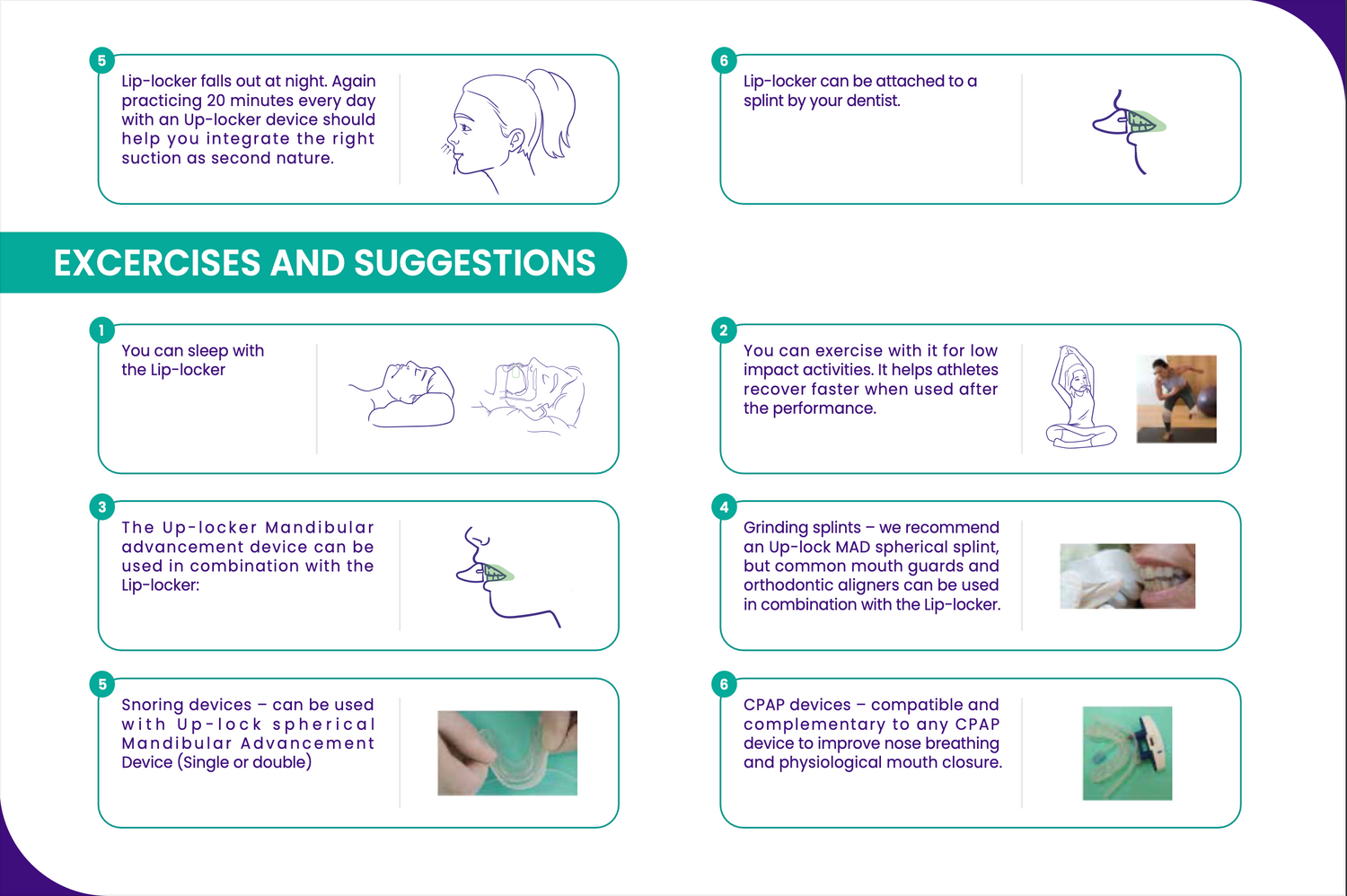 5
Lip-locker falls out at night. Again practicing 20 minutes every day with an Up-locker device should help you integrate the right suction as second nature.

6
Lip-locker can be attached to a splint by your dentist.

EXCERCISES AND SUGGESTIONS

1
You can sleep with the Lip-locker

2
You can exercise with it for low impact activities. It helps athletes recover faster when used after the performance.

3
The Up-locker Mandibular advancement device can be used in combination with the Lip-locker:

4
Grinding splints – we recommend an Up-lock MAD spherical splint, but common mouth guards and orthodontic aligners can be used in combination with the Lip-locker.

5
Snoring devices – can be used with Up-lock spherical Mandibular Advancement Device (Single or double)

6
CPAP devices – compatible and complementary to any CPAP device to improve nose breathing and physiological mouth closure.